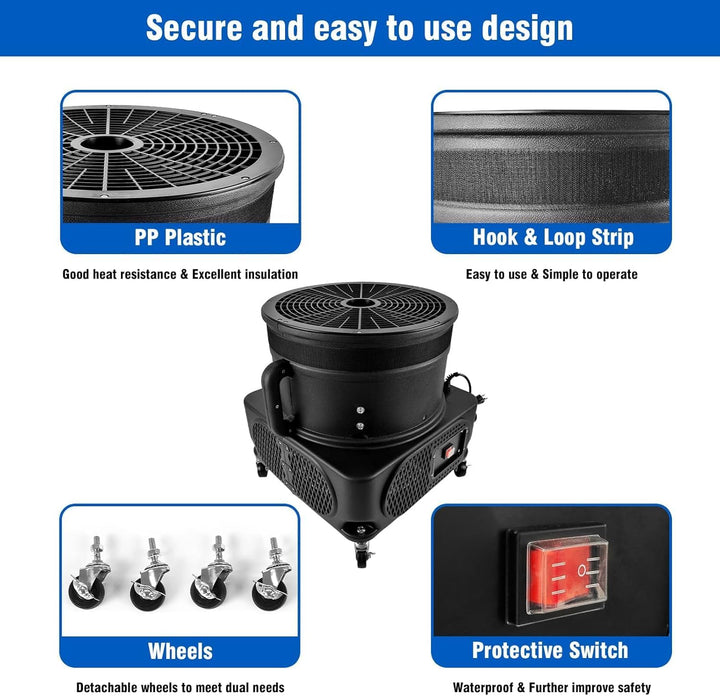 Secure and easy to use design

PP Plastic

Good heat resistance & Excellent insulation

Hook & Loop Strip

Easy to use & Simple to operate

Wheels

Detachable wheels to meet dual needs

Protective Switch

Waterproof & Further improve safety