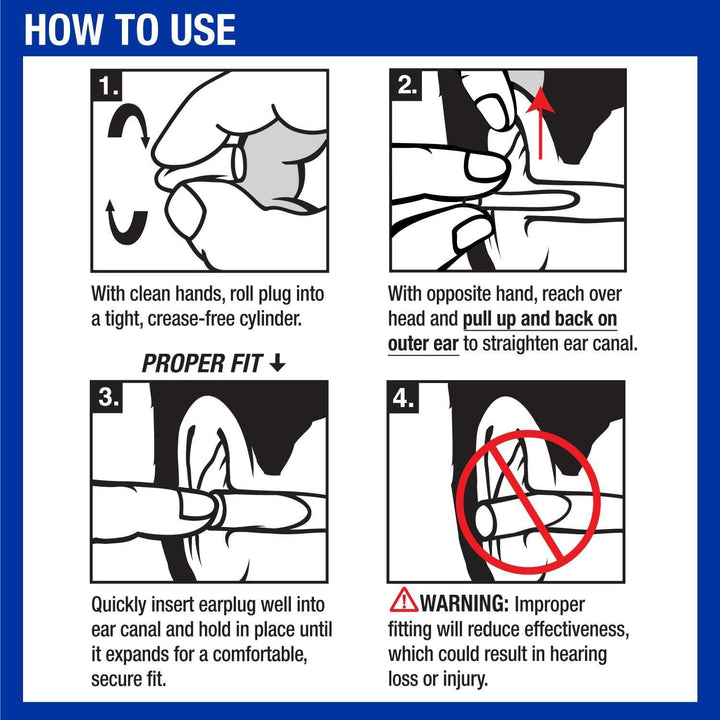 HOW TO USE

1.

With clean hands, roll plug into a tight, crease-free cylinder.

2.

With opposite hand, reach over head and pull up and back on outer ear to straighten ear canal.

PROPER FIT ↓

3.

Quickly insert earplug well into ear canal and hold in place until it expands for a comfortable, secure fit.

4.

WARNING: Improper fitting will reduce effectiveness, which could result in hearing loss or injury.